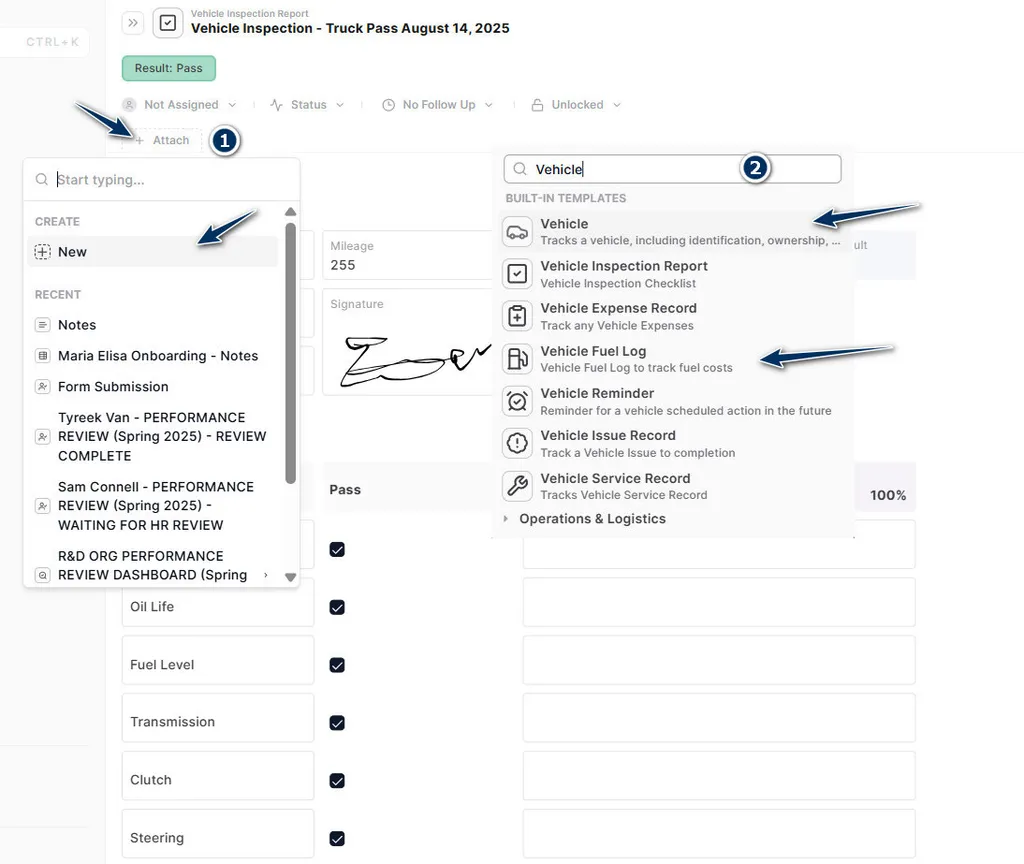 CTRL+K

Vehicle Inspection Report
Vehicle Inspection - Truck Pass August 14, 2025

Result: Pass

Not Assigned Status No Follow Up Unlocked

Attach 1

Start typing...

CREATE
New

RECENT
Notes
Maria Elisa Onboarding - Notes
Form Submission
Tyreek Van - PERFORMANCE REVIEW (Spring 2025) - REVIEW COMPLETE
Sam Connell - PERFORMANCE REVIEW (Spring 2025) - WAITING FOR HR REVIEW
R&D ORG PERFORMANCE REVIEW DASHBOARD (Spring

Vehicle 2

BUILT-IN TEMPLATES
Vehicle
Tracks a vehicle, including identification, ownership, ...
Vehicle Inspection Report
Vehicle Inspection Checklist
Vehicle Expense Record
Track any Vehicle Expenses
Vehicle Fuel Log
Vehicle Fuel Log to track fuel costs
Vehicle Reminder
Reminder for a vehicle scheduled action in the future
Vehicle Issue Record
Track a Vehicle Issue to completion
Vehicle Service Record
Tracks Vehicle Service Record
Operations & Logistics

Mileage
255
Signature
ult

Pass
100%

Oil Life
Fuel Level
Transmission
Clutch
Steering