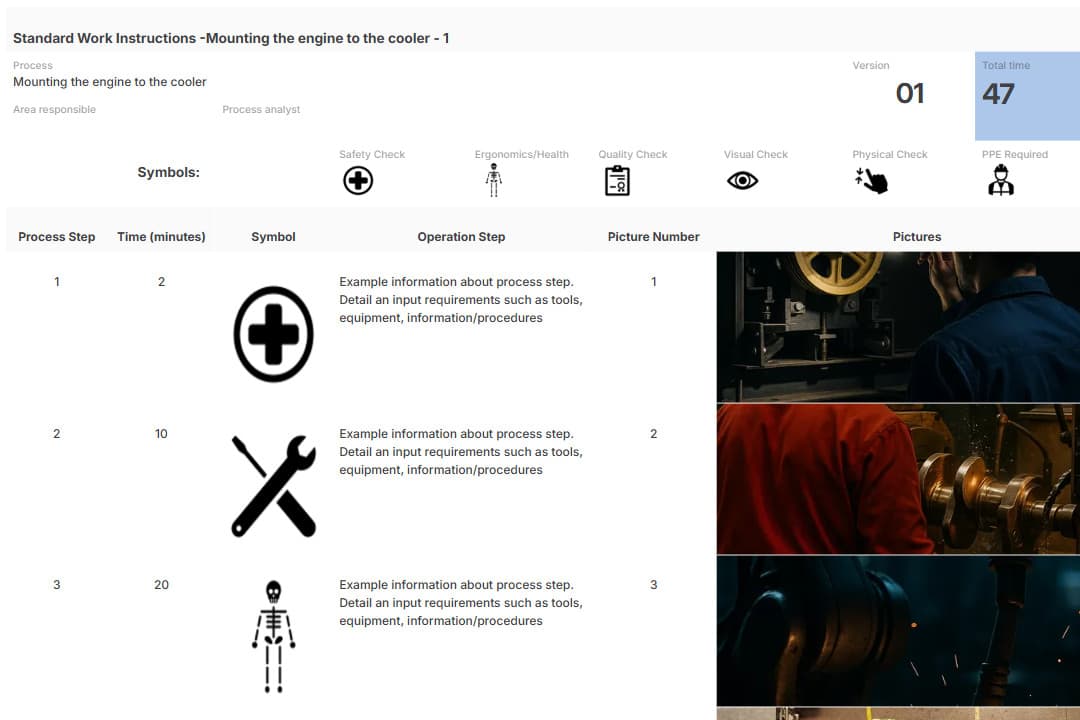 Standard Work Instructions -Mounting the engine to the cooler - 1

Process
Mounting the engine to the cooler

Version
01

Total time
47

Area responsible

Process analyst

Symbols:

Safety Check

Ergonomics/Health

Quality Check

Visual Check

Physical Check

PPE Required

| Process Step | Time (minutes) | Symbol | Operation Step | Picture Number | Pictures |
|---|---|---|---|---|---|
| 1 | 2 | | Example information about process step. Detail an input requirements such as tools, equipment, information/procedures | 1 | |
| 2 | 10 | | Example information about process step. Detail an input requirements such as tools, equipment, information/procedures | 2 | |
| 3 | 20 | | Example information about process step. Detail an input requirements such as tools, equipment, information/procedures | 3 | |